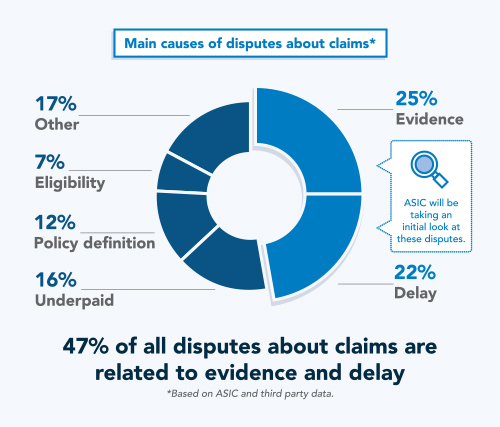 Main causes of disputes about claims*

17%
Other

7%
Eligibility

12%
Policy definition

16%
Underpaid

25%
Evidence

ASIC will be taking an initial look at these disputes.

22%
Delay

47% of all disputes about claims are related to evidence and delay

*Based on ASIC and third party data.