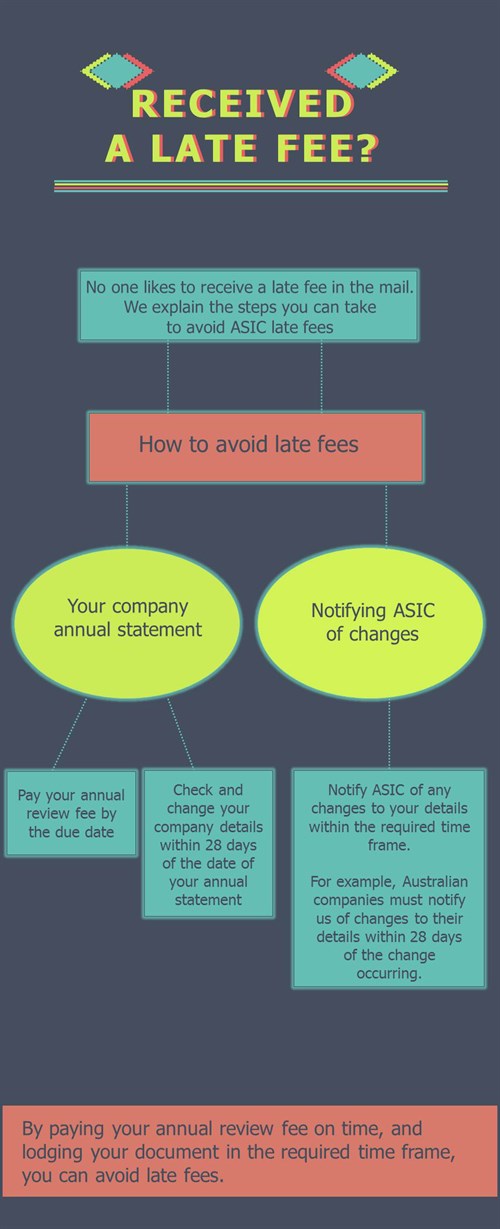 RECEIVED A LATE FEE?

No one likes to receive a late fee in the mail. We explain the steps you can take to avoid ASIC late fees

How to avoid late fees

Your company annual statement

Notifying ASIC of changes

Pay your annual review fee by the due date

Check and change your company details within 28 days of the date of your annual statement

Notify ASIC of any changes to your details within the required time frame.

For example, Australian companies must notify us of changes to their details within 28 days of the change occurring.

By paying your annual review fee on time, and lodging your document in the required time frame, you can avoid late fees.